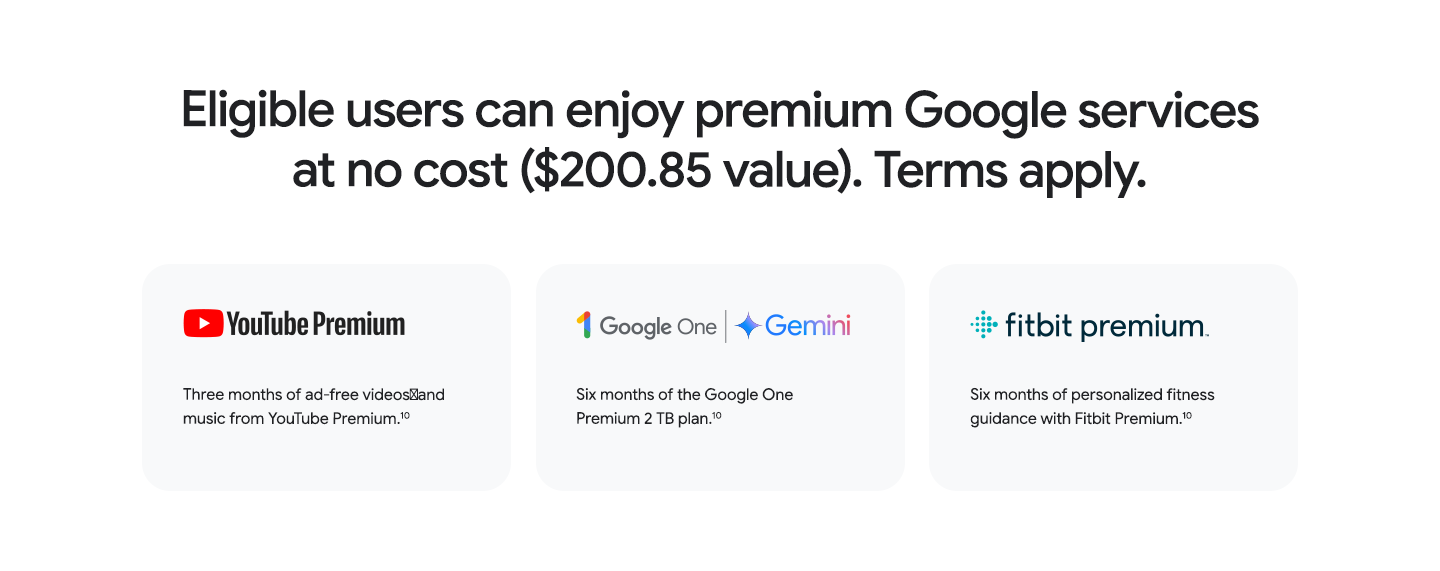 Eligible users can enjoy premium Google services at no cost ($200.85 value). Terms apply.

YouTube Premium

Three months of ad-free videos and music from YouTube Premium.$^{10}$

Google One | Gemini

Six months of the Google One Premium 2 TB plan.$^{10}$

fitbit premium.

Six months of personalized fitness guidance with Fitbit Premium.$^{10}$